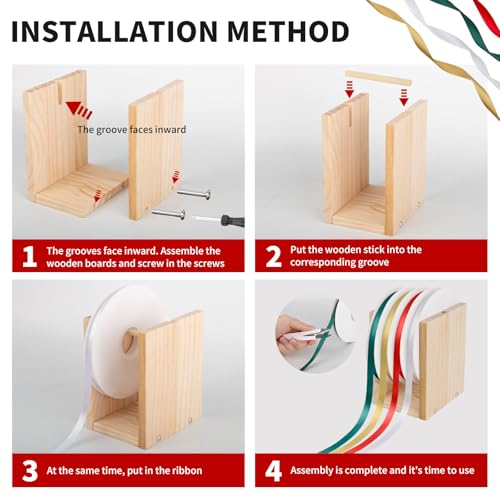 INSTALLATION METHOD

The groove faces inward

1 The grooves face inward. Assemble the wooden boards and screw in the screws

2 Put the wooden stick into the corresponding groove

3 At the same time, put in the ribbon

4 Assembly is complete and it's time to use