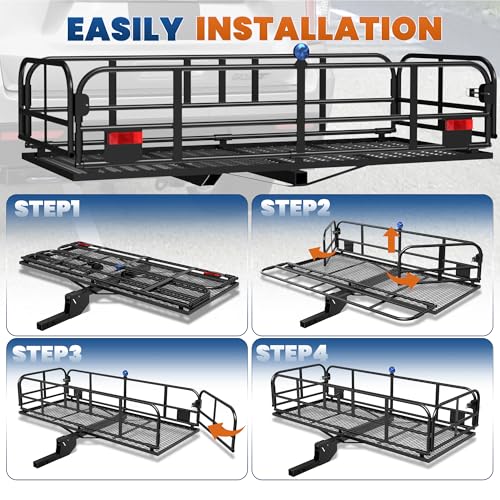 EASILY INSTALLATION

STEP1

STEP2

STEP3

STEP4