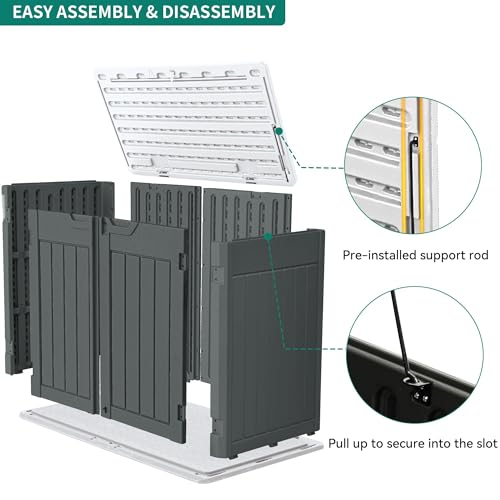 EASY ASSEMBLY & DISASSEMBLY

Pre-installed support rod

Pull up to secure into the slot