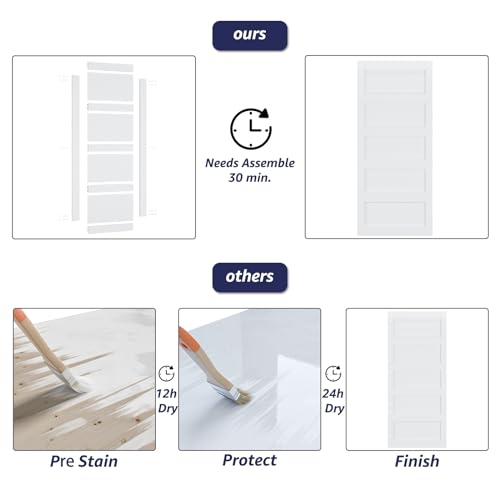 ours

Needs Assemble
30 min.

others

12h
Dry

24h
Dry

Pre Stain

Protect

Finish