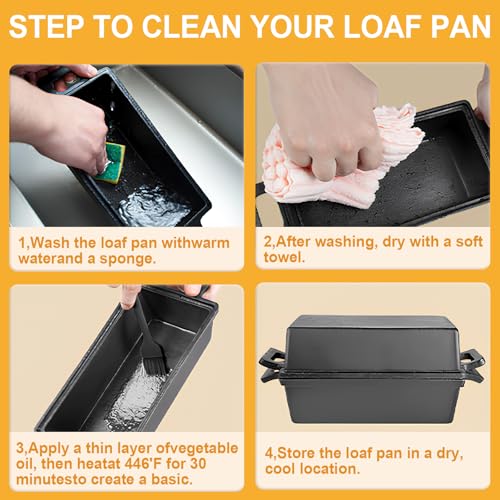 STEP TO CLEAN YOUR LOAF PAN

1,Wash the loaf pan withwarm waterand a sponge.

2,After washing, dry with a soft towel.

3,Apply a thin layer ofvegetable oil, then heatat 446'F for 30 minutesto create a basic.

4,Store the loaf pan in a dry, cool location.