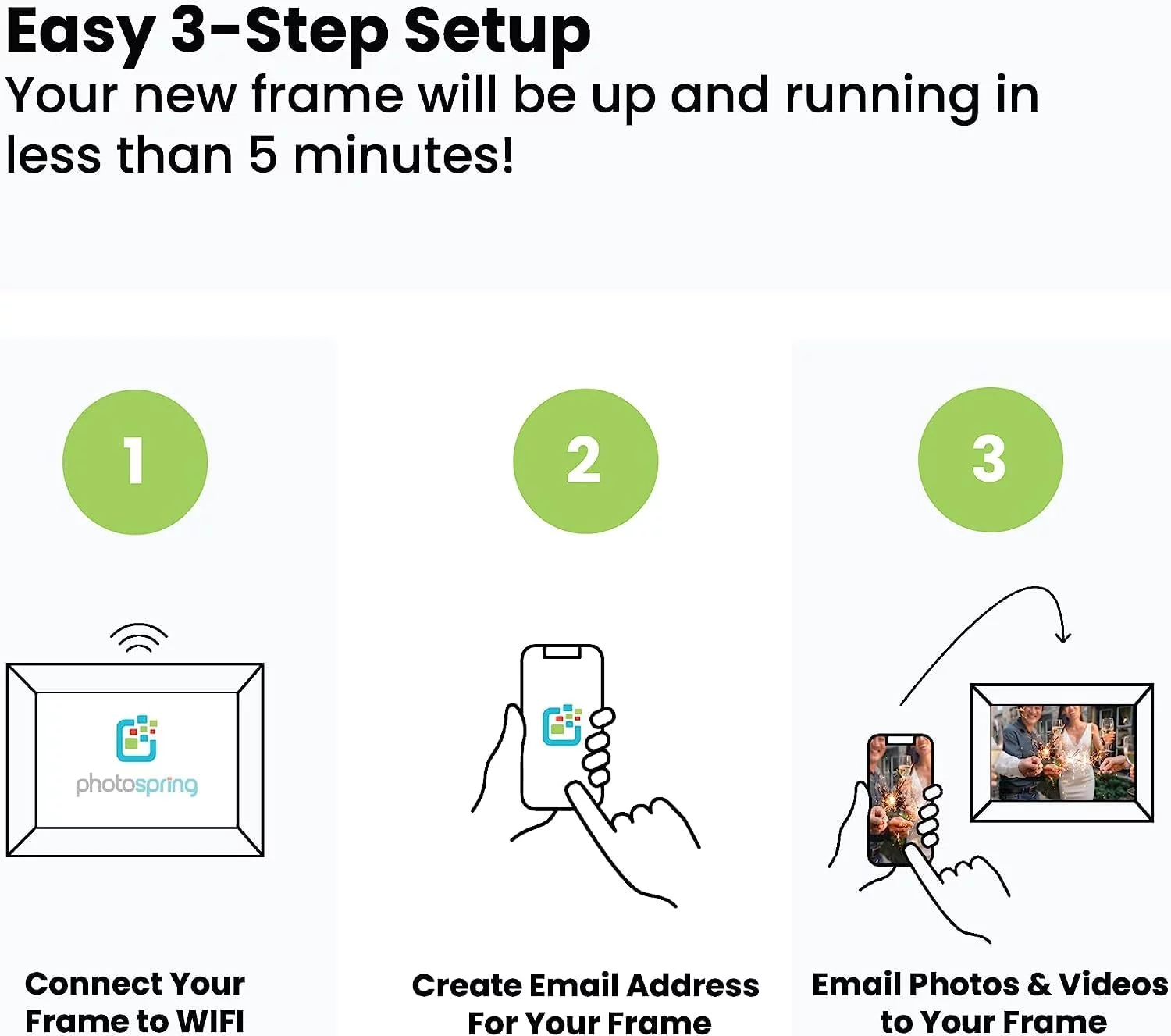 Easy 3-Step Setup
Your new frame will be up and running in less than 5 minutes!

1

photospring

Connect Your Frame to WIFI

2

Create Email Address For Your Frame

3

Email Photos & Videos to Your Frame