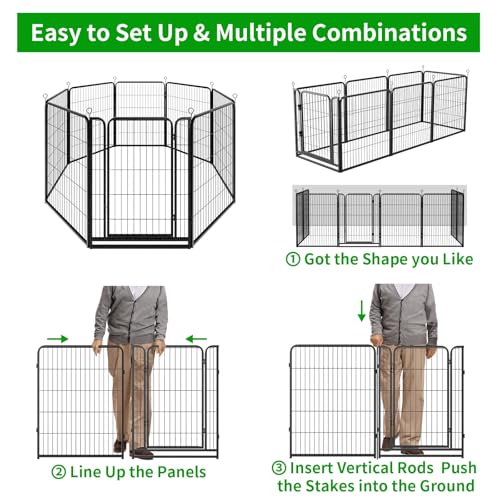 Easy to Set Up & Multiple Combinations

① Got the Shape you Like

② Line Up the Panels

③ Insert Vertical Rods Push the Stakes into the Ground