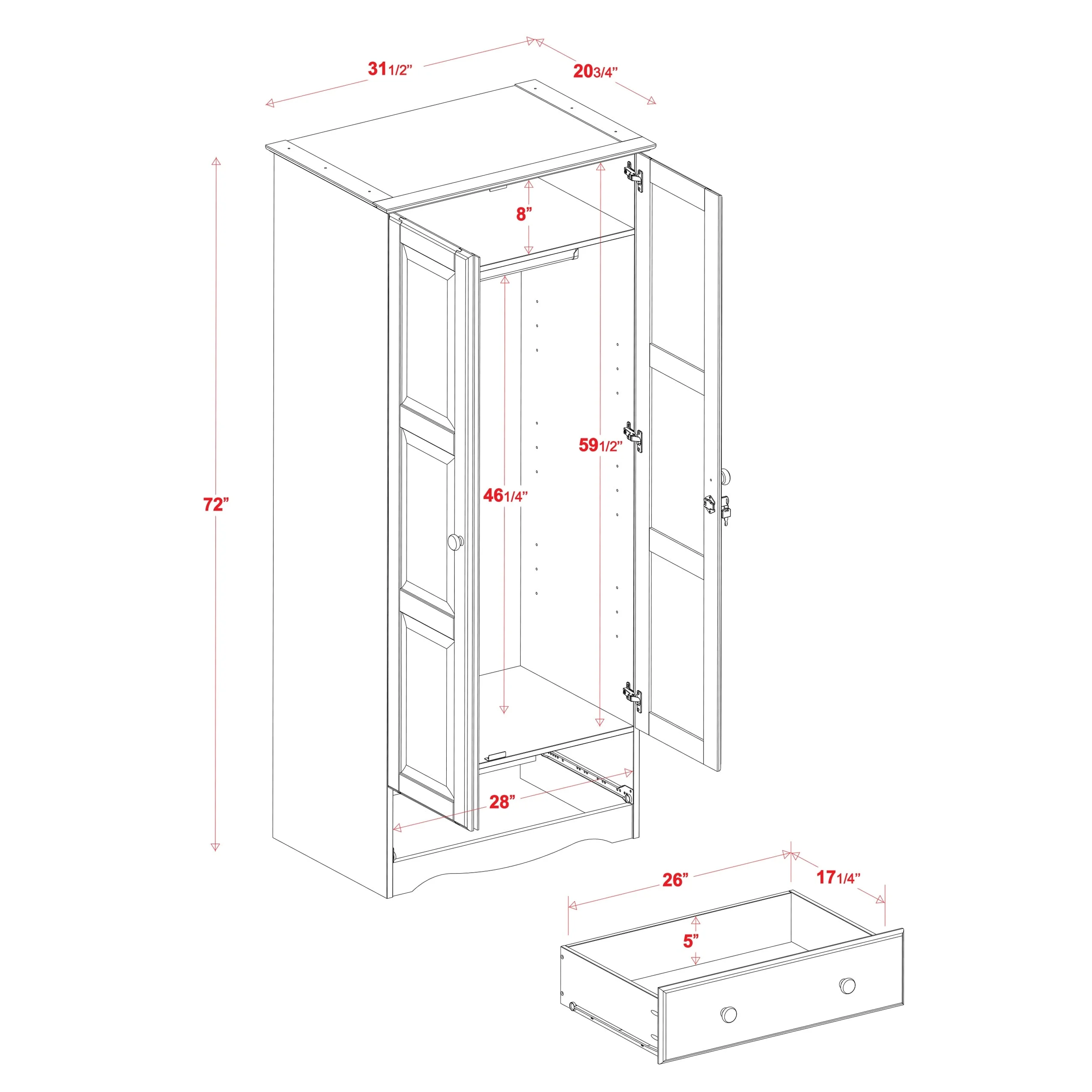 31 1/2”
20 3/4”
8”
72”
59 1/2”
46 1/4”
28”
26”
17 1/4”
5”