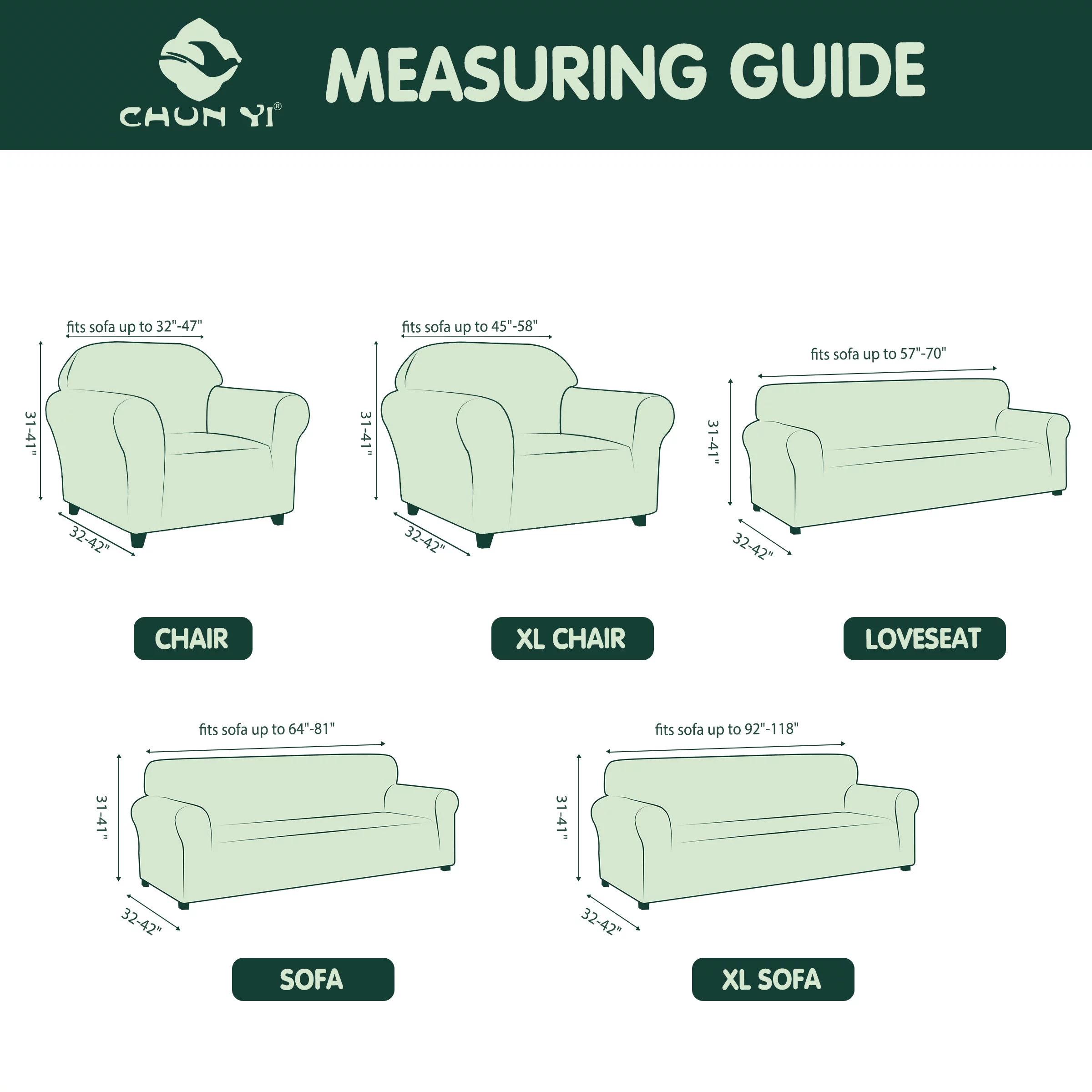 CHUN YI®

MEASURING GUIDE

fits sofa up to 32"-47"
31-41"
32-42"
CHAIR

fits sofa up to 45"-58"
31-41"
32-42"
XL CHAIR

fits sofa up to 57"-70"
31-41"
32-42"
LOVESEAT

fits sofa up to 64"-81"
31-41"
32-42"
SOFA

fits sofa up to 92"-118"
31-41"
32-42"
XL SOFA