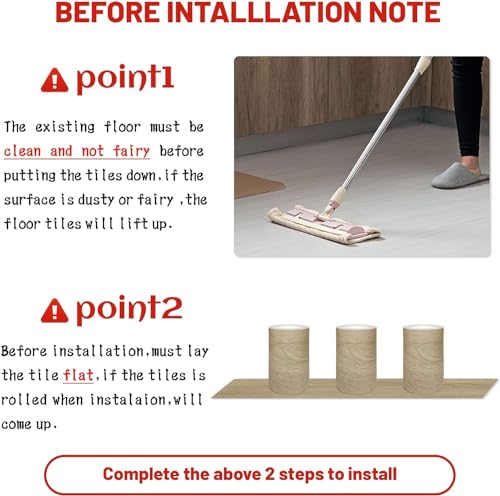 BEFORE INTALLLATION NOTE

point1

The existing floor must be clean and not fairy before putting the tiles down,if the surface is dusty or fairy ,the floor tiles will lift up.

point2

Before installation,must lay the tile flat,if the tiles is rolled when instalaion,will come up.

Complete the above 2 steps to install