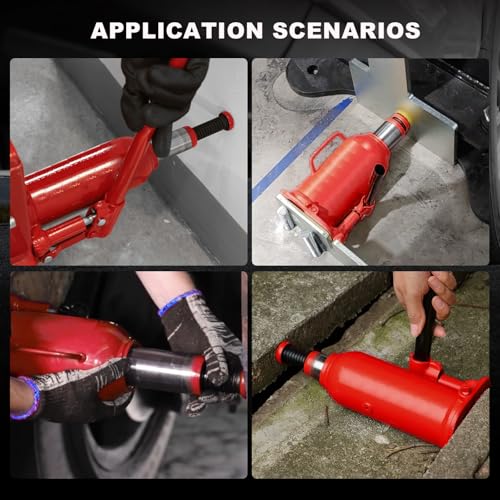 APPLICATION SCENARIOS