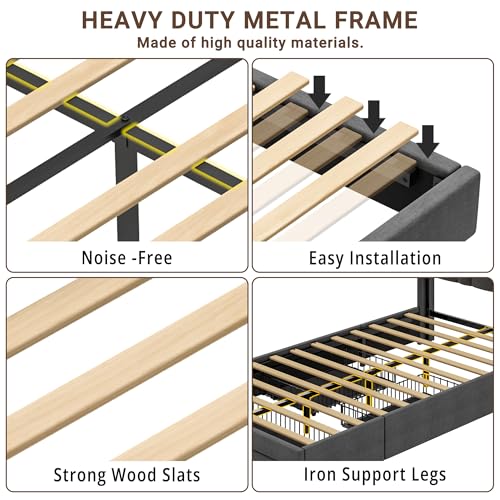 HEAVY DUTY METAL FRAME
Made of high quality materials.

Noise -Free

Easy Installation

Strong Wood Slats

Iron Support Legs