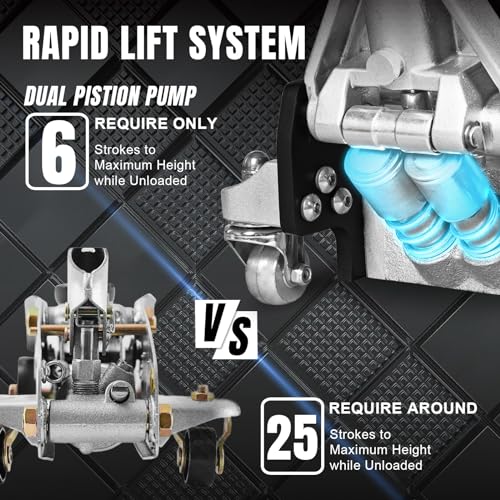 RAPID LIFT SYSTEM

DUAL PISTION PUMP

6

REQUIRE ONLY

Strokes to Maximum Height while Unloaded

VS

25

REQUIRE AROUND

Strokes to Maximum Height while Unloaded