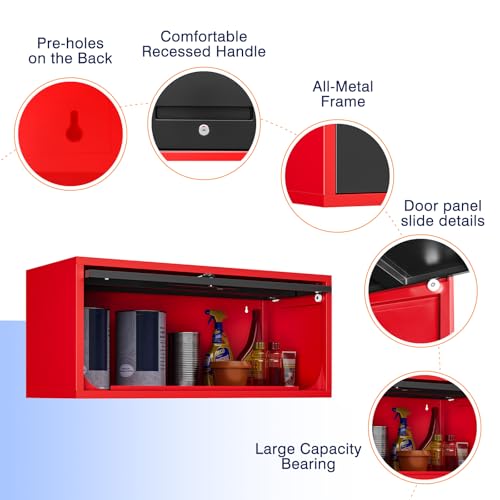 Pre-holes on the Back

Comfortable Recessed Handle

All-Metal Frame

Door panel slide details

Large Capacity Bearing