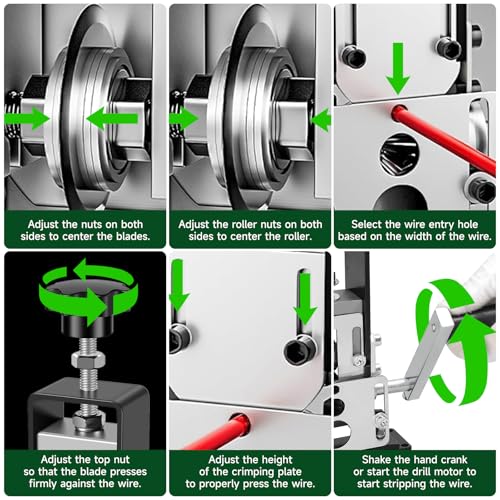 Adjust the nuts on both sides to center the blades.

Adjust the roller nuts on both sides to center the roller.

Select the wire entry hole based on the width of the wire.

Adjust the top nut so that the blade presses firmly against the wire.

Adjust the height of the crimping plate to properly press the wire.

Shake the hand crank or start the drill motor to start stripping the wire.