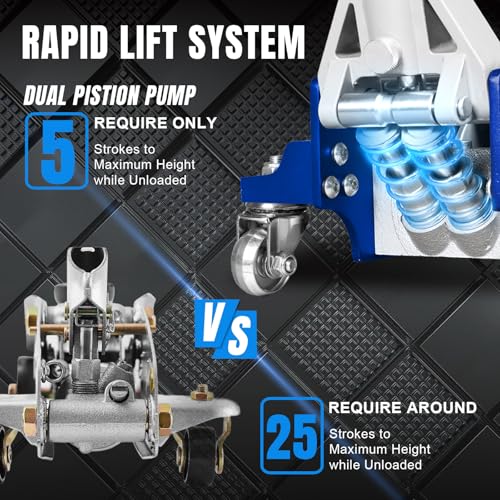 RAPID LIFT SYSTEM

DUAL PISTION PUMP

5 REQUIRE ONLY
Strokes to Maximum Height while Unloaded

VS

25 REQUIRE AROUND
Strokes to Maximum Height while Unloaded