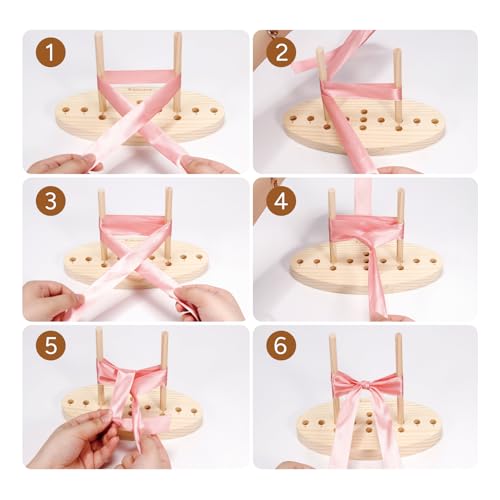 1

2

3

4

5

6