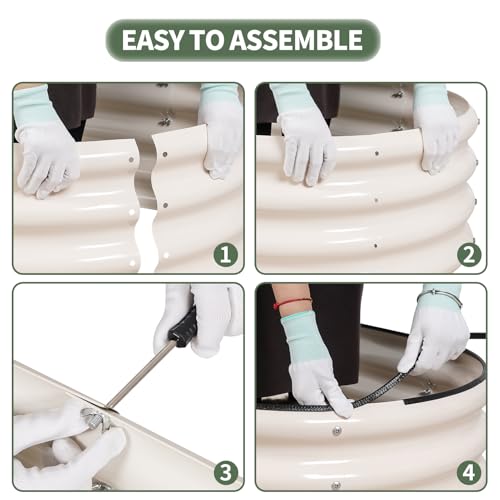 EASY TO ASSEMBLE

1

2

3

4