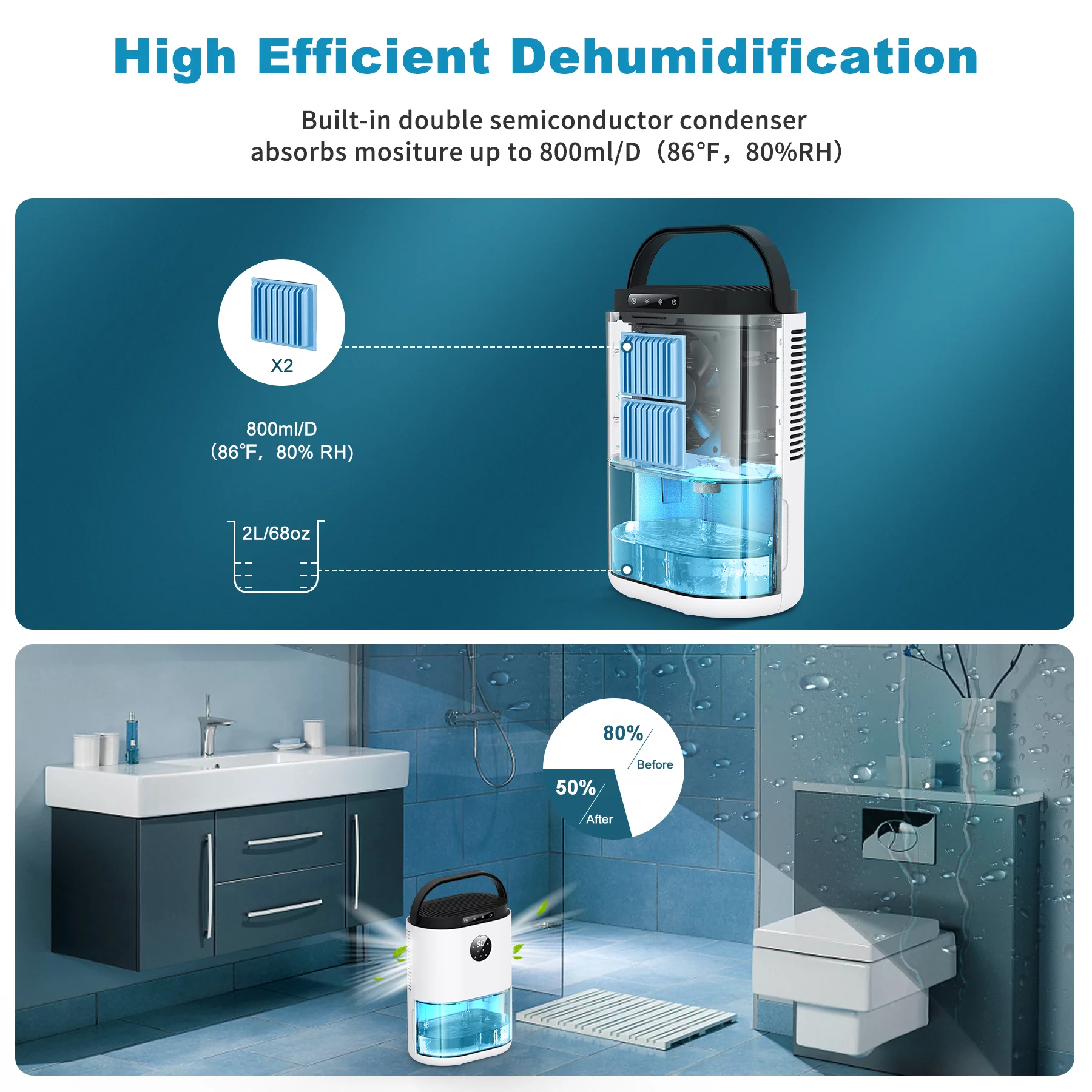 High Efficient Dehumidification

Built-in double semiconductor condenser absorbs mositure up to 800ml/D（86°F，80%RH）

X2

800ml/D
（86°F，80% RH）

2L/68oz

80%
Before
50%
After

50