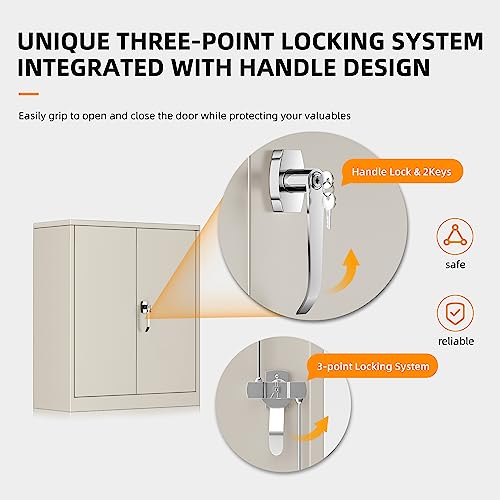 UNIQUE THREE-POINT LOCKING SYSTEM INTEGRATED WITH HANDLE DESIGN

Easily grip to open and close the door while protecting your valuables

Handle Lock & 2Keys

safe

reliable

3-point Locking System