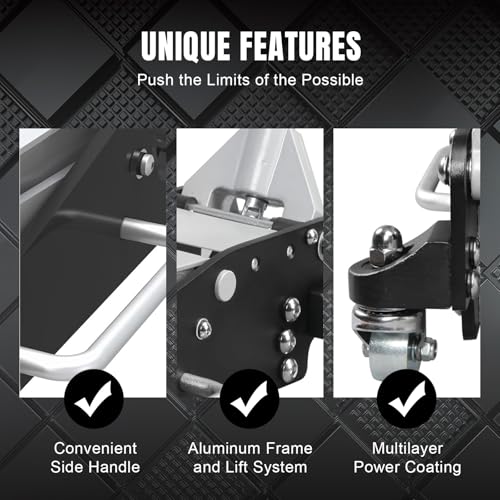 UNIQUE FEATURES

Push the Limits of the Possible

Convenient Side Handle

Aluminum Frame and Lift System

Multilayer Power Coating