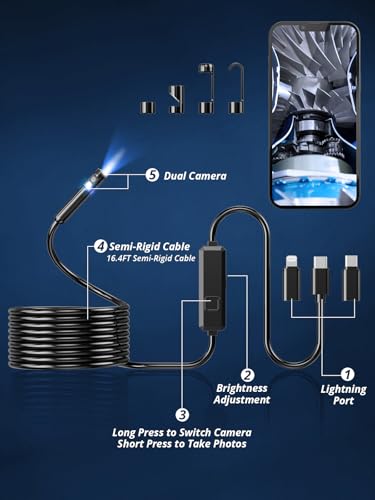 5 Dual Camera

4 Semi-Rigid Cable
16.4FT Semi-Rigid Cable

2 Brightness Adjustment

1 Lightning Port

3 Long Press to Switch Camera
Short Press to Take Photos