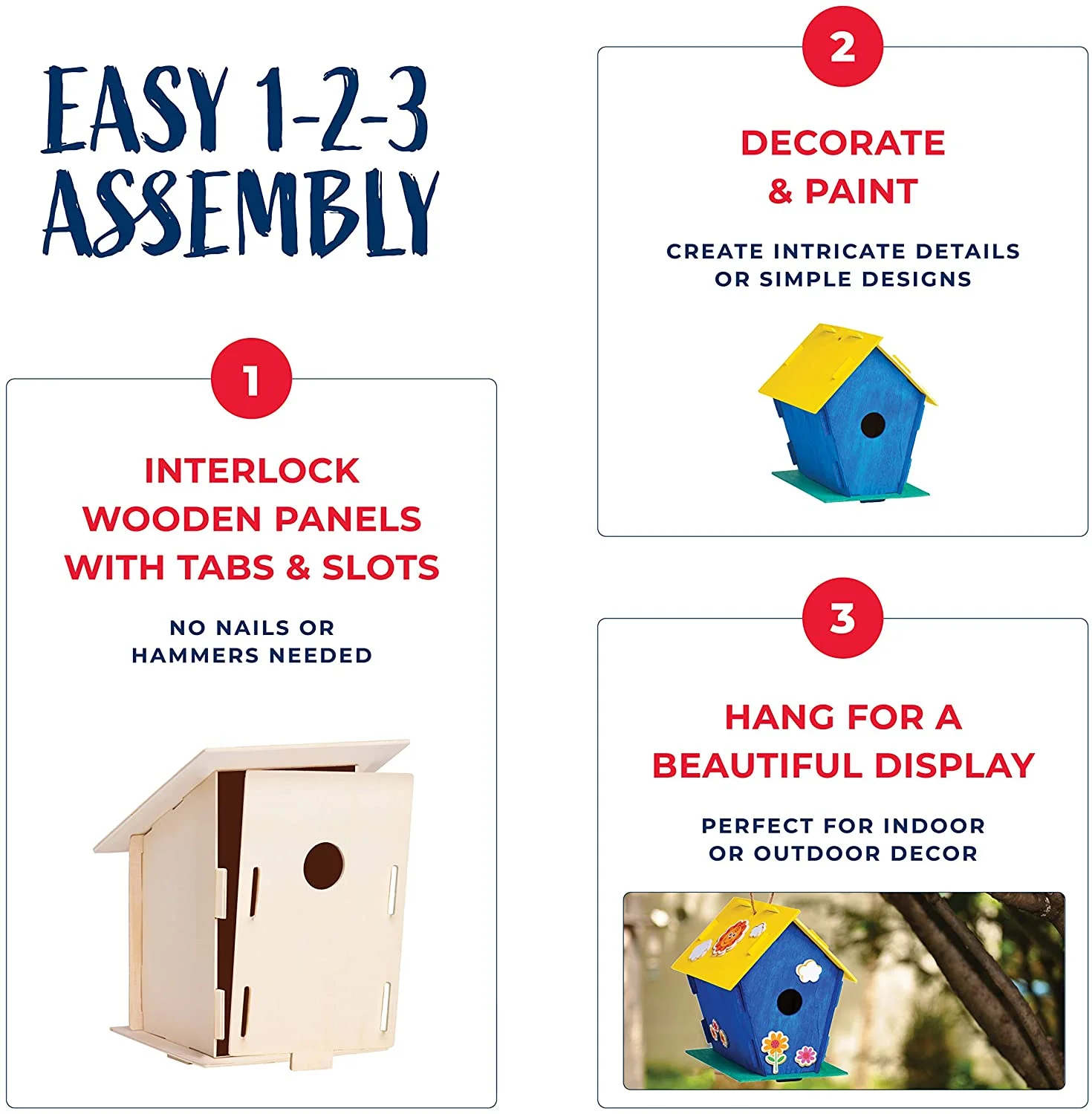 EASY 1-2-3 ASSEMBLY

1

INTERLOCK WOODEN PANELS WITH TABS & SLOTS

NO NAILS OR HAMMERS NEEDED

2

DECORATE & PAINT

CREATE INTRICATE DETAILS OR SIMPLE DESIGNS

3

HANG FOR A BEAUTIFUL DISPLAY

PERFECT FOR INDOOR OR OUTDOOR DECOR