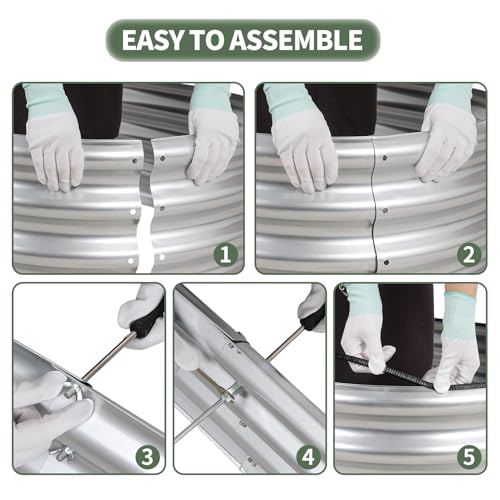 EASY TO ASSEMBLE

1

2

3

4

5