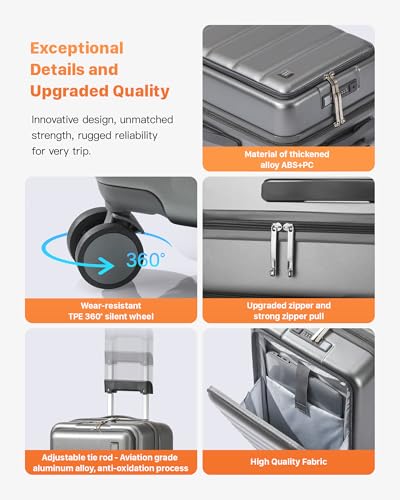 Exceptional Details and Upgraded Quality

Innovative design, unmatched strength, rugged reliability for very trip.

Material of thickened alloy ABS+PC

360°

Wear-resistant TPE 360° silent wheel

Upgraded zipper and strong zipper pull

Adjustable tie rod - Aviation grade aluminum alloy, anti-oxidation process

High Quality Fabric