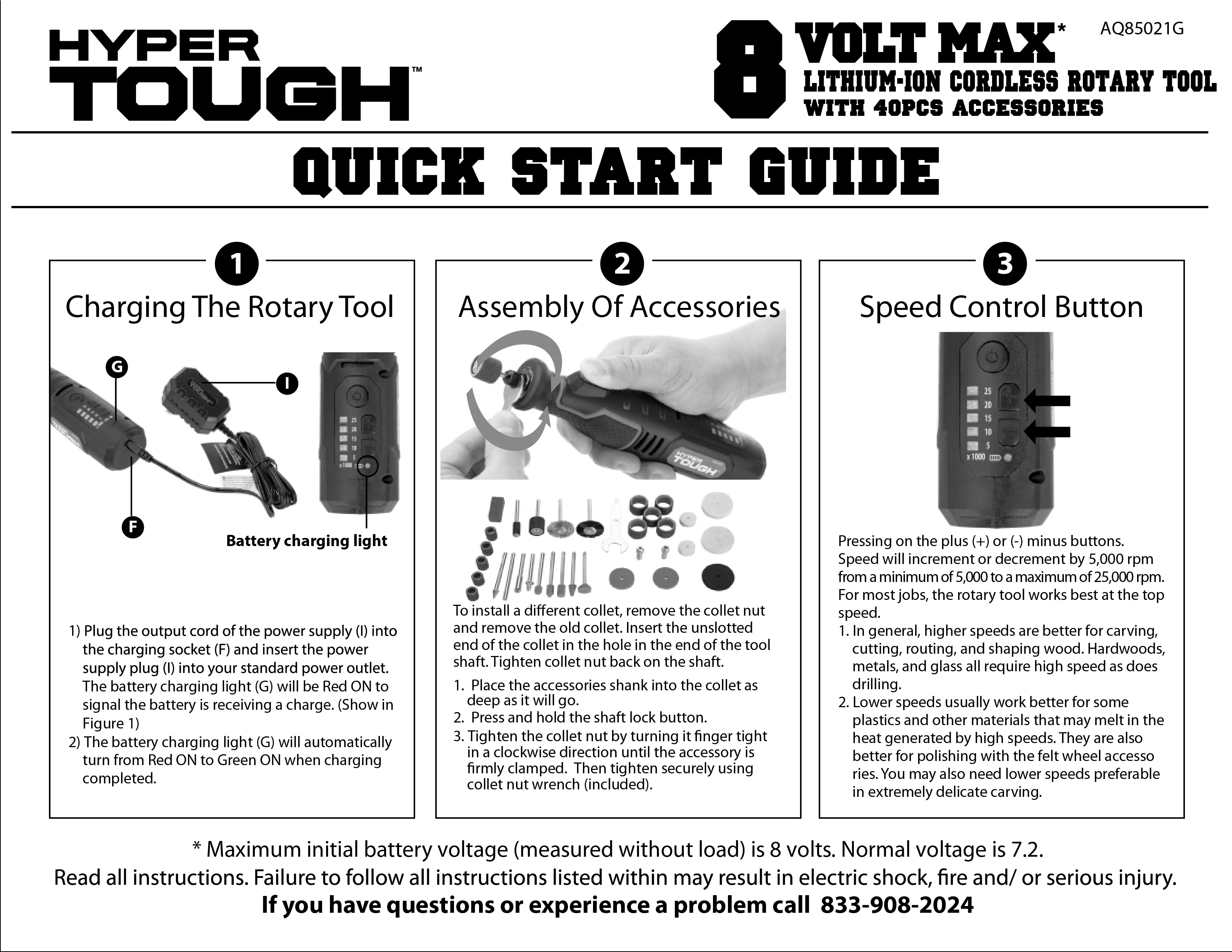 HYPER TOUGH™

8 VOLT MAX* AQ85021G
LITHIUM-ION CORDLESS ROTARY TOOL
WITH 40PCS ACCESSORIES

QUICK START GUIDE

1
Charging The Rotary Tool

G
I
F
25
20
15
10
5
x1000
Battery charging light

1) Plug the output cord of the power supply (I) into the charging socket (F) and insert the power supply plug (I) into your standard power outlet. The battery charging light (G) will be Red ON to signal the battery is receiving a charge. (Show in Figure 1)
2) The battery charging light (G) will automatically turn from Red ON to Green ON when charging completed.

2
Assembly Of Accessories

HYPER TOUGH

To install a different collet, remove the collet nut and remove the old collet. Insert the unslotted end of the collet in the hole in the end of the tool shaft. Tighten collet nut back on the shaft.
1. Place the accessories shank into the collet as deep as it will go.
2. Press and hold the shaft lock button.
3. Tighten the collet nut by turning it finger tight in a clockwise direction until the accessory is firmly clamped. Then tighten securely using collet nut wrench (included).

3
Speed Control Button

25
20
15
10
5
x1000

Pressing on the plus (+) or (-) minus buttons. Speed will increment or decrement by 5,000 rpm from a minimum of 5,000 to a maximum of 25,000 rpm. For most jobs, the rotary tool works best at the top speed.
1. In general, higher speeds are better for carving, cutting, routing, and shaping wood. Hardwoods, metals, and glass all require high speed as does drilling.
2. Lower speeds usually work better for some plastics and other materials that may melt in the heat generated by high speeds. They are also better for polishing with the felt wheel accesso ries. You may also need lower speeds preferable in extremely delicate carving.

* Maximum initial battery voltage (measured without load) is 8 volts. Normal voltage is 7.2.
Read all instructions. Failure to follow all instructions listed within may result in electric shock, fire and/ or serious injury.
If you have questions or experience a problem call 833-908-2024