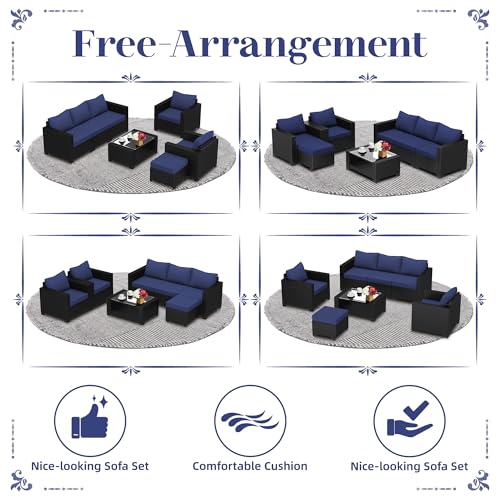 Free-Arrangement

Nice-looking Sofa Set

Comfortable Cushion

Nice-looking Sofa Set