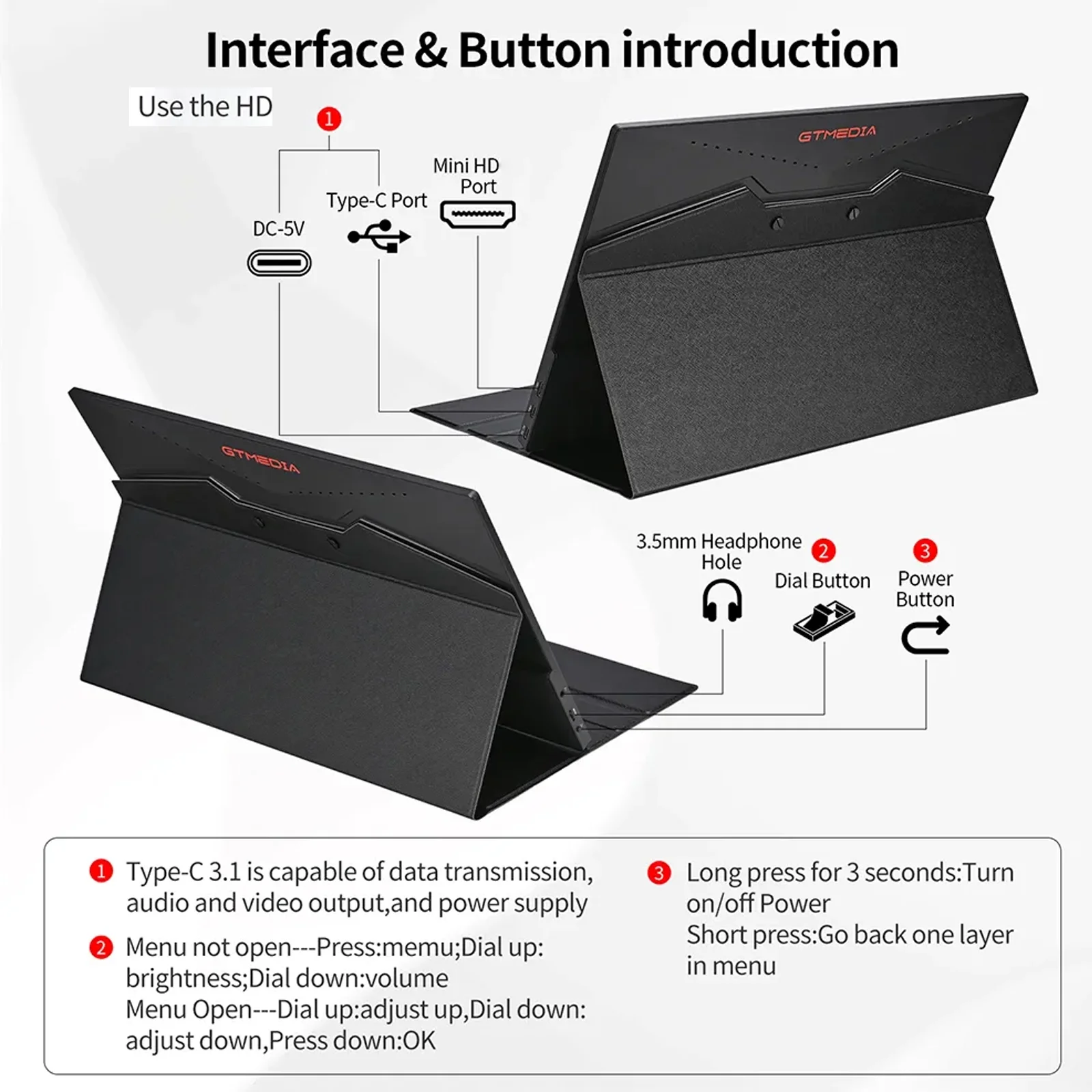 Interface & Button introduction

Use the HD

1

DC-5V

Type-C Port

Mini HD Port

GTMEDIA

GTMEDIA

3.5mm Headphone Hole

2

Dial Button

3

Power Button

1 Type-C 3.1 is capable of data transmission, audio and video output,and power supply

2 Menu not open---Press:memu;Dial up: brightness;Dial down:volume
Menu Open---Dial up:adjust up,Dial down: adjust down,Press down:OK

3 Long press for 3 seconds:Turn on/off Power
Short press:Go back one layer in menu