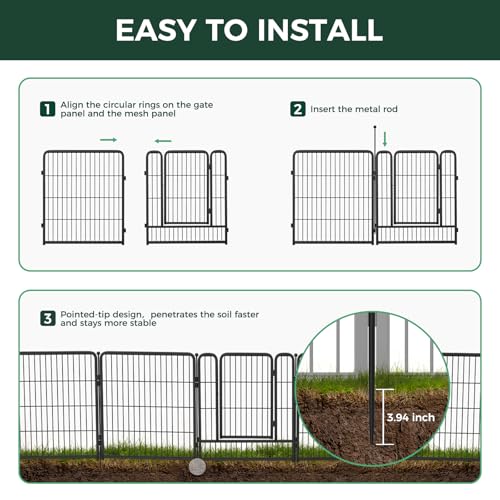 EASY TO INSTALL

1 Align the circular rings on the gate panel and the mesh panel

2 Insert the metal rod

3 Pointed-tip design, penetrates the soil faster and stays more stable

3.94 inch