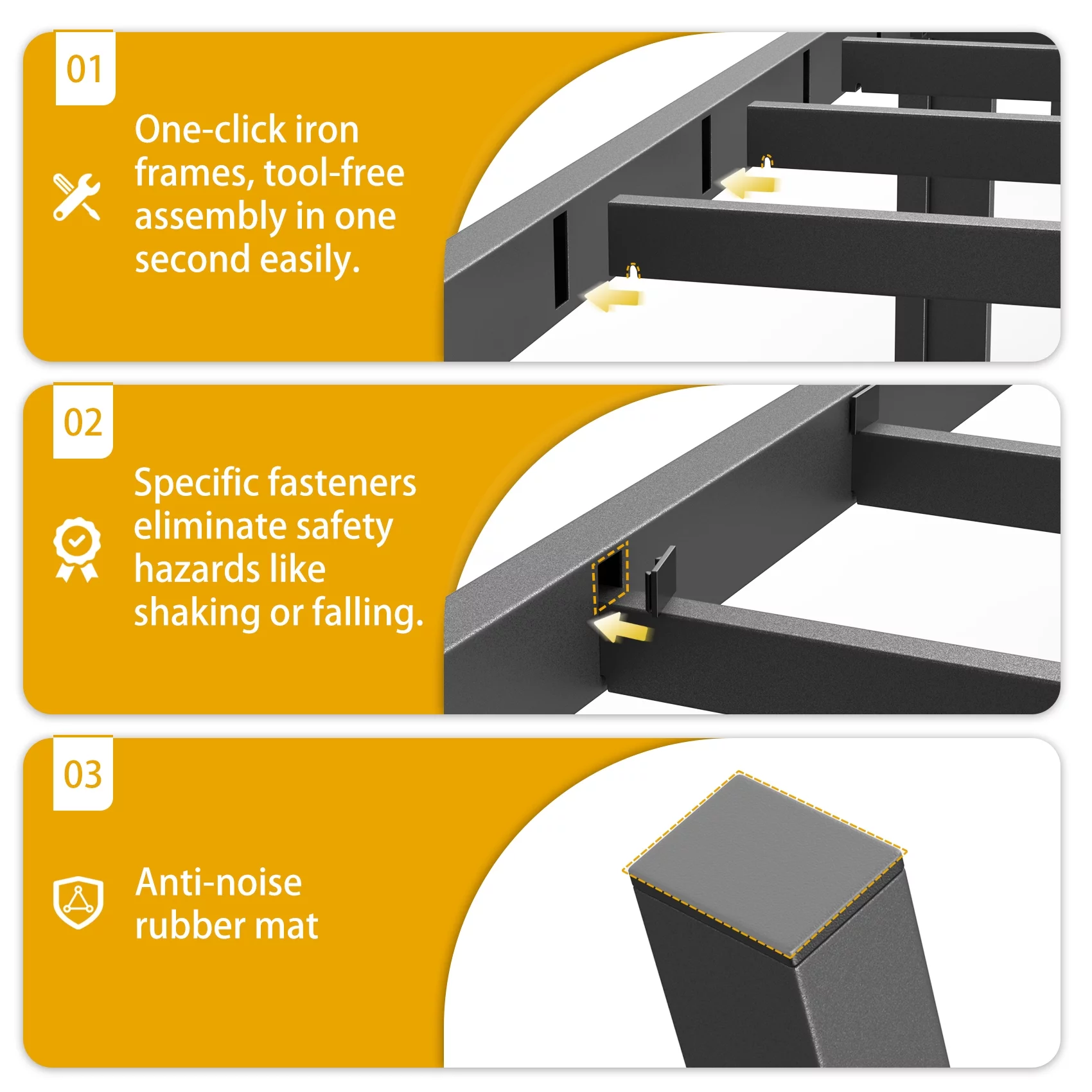 01

One-click iron frames, tool-free assembly in one second easily.

02

Specific fasteners eliminate safety hazards like shaking or falling.

03

Anti-noise rubber mat