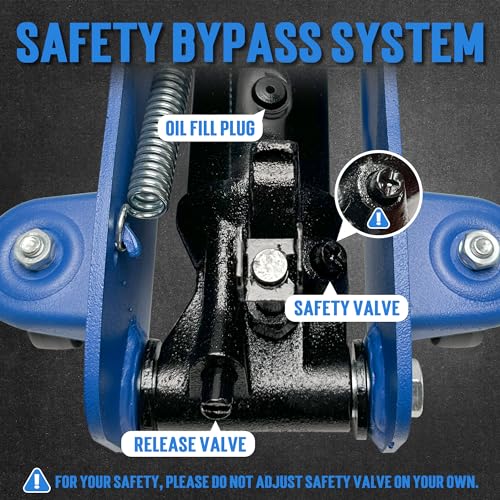 SAFETY BYPASS SYSTEM

OIL FILL PLUG

SAFETY VALVE

RELEASE VALVE

FOR YOUR SAFETY, PLEASE DO NOT ADJUST SAFETY VALVE ON YOUR OWN.