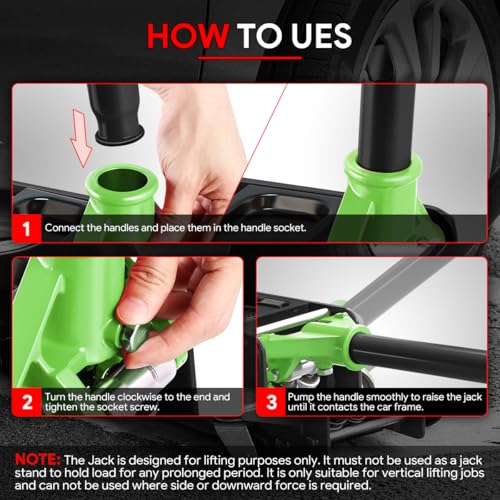 HOW TO UES

1 Connect the handles and place them in the handle socket.

2 Turn the handle clockwise to the end and tighten the socket screw.

3 Pump the handle smoothly to raise the jack until it contacts the car frame.

NOTE: The Jack is designed for lifting purposes only. It must not be used as a jack stand to hold load for any prolonged period. It is only suitable for vertical lifting jobs and can not be used where side or downward force is required.