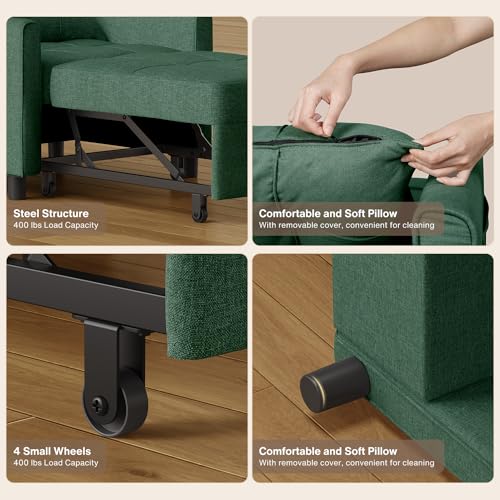 Steel Structure
400 lbs Load Capacity

Comfortable and Soft Pillow
With removable cover, convenient for cleaning

4 Small Wheels
400 lbs Load Capacity

Comfortable and Soft Pillow
With removable cover, convenient for cleaning