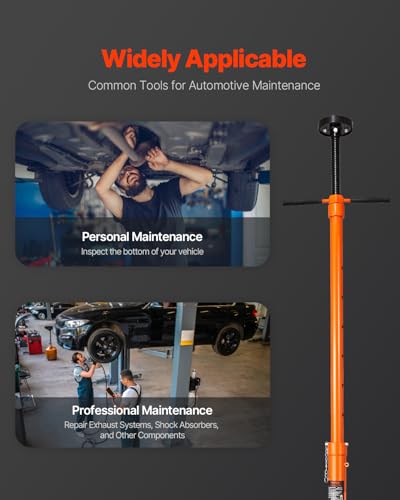 Widely Applicable

Common Tools for Automotive Maintenance

Personal Maintenance

Inspect the bottom of your vehicle

Professional Maintenance

Repair Exhaust Systems, Shock Absorbers, and Other Components