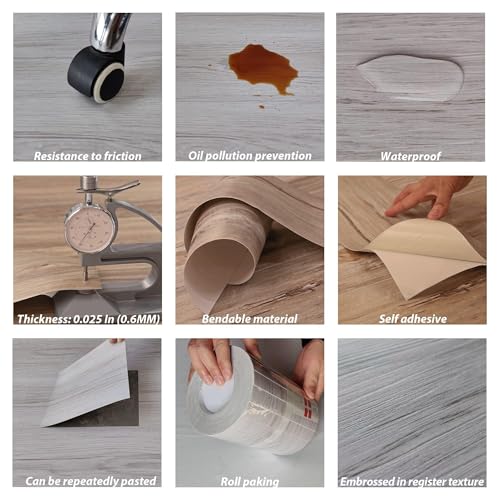 Resistance to friction

Oil pollution prevention

Waterproof

Thickness: 0.025 In (0.6MM)

Bendable material

Self adhesive

Can be repeatedly pasted

Roll paking

Embrossed in register texture