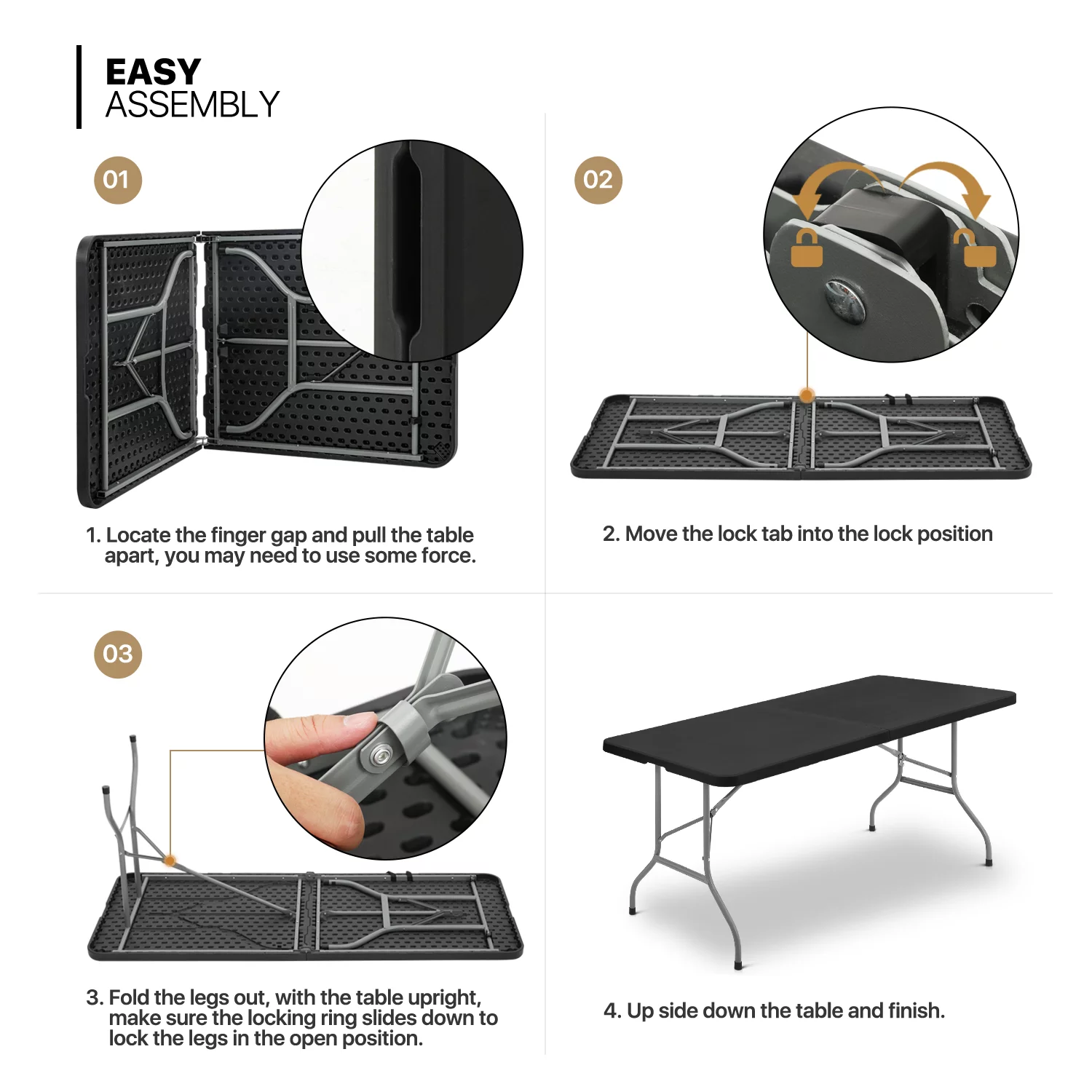 EASY
ASSEMBLY

01

1. Locate the finger gap and pull the table apart, you may need to use some force.

02

2. Move the lock tab into the lock position

03

3. Fold the legs out, with the table upright, make sure the locking ring slides down to lock the legs in the open position.

4. Up side down the table and finish.