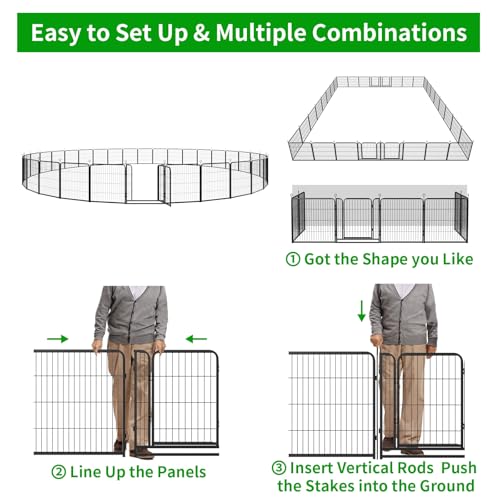 Easy to Set Up & Multiple Combinations

① Got the Shape you Like

② Line Up the Panels

③ Insert Vertical Rods Push the Stakes into the Ground