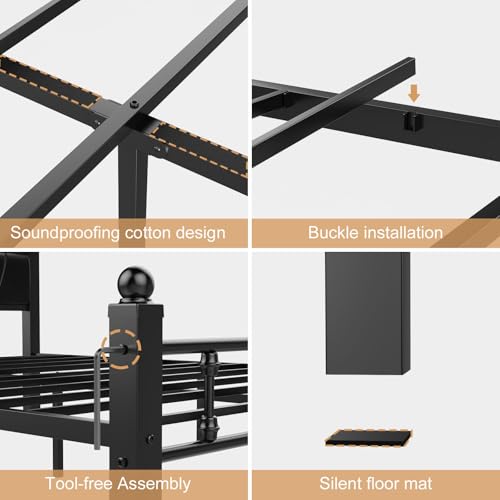 Soundproofing cotton design

Buckle installation

Tool-free Assembly

Silent floor mat