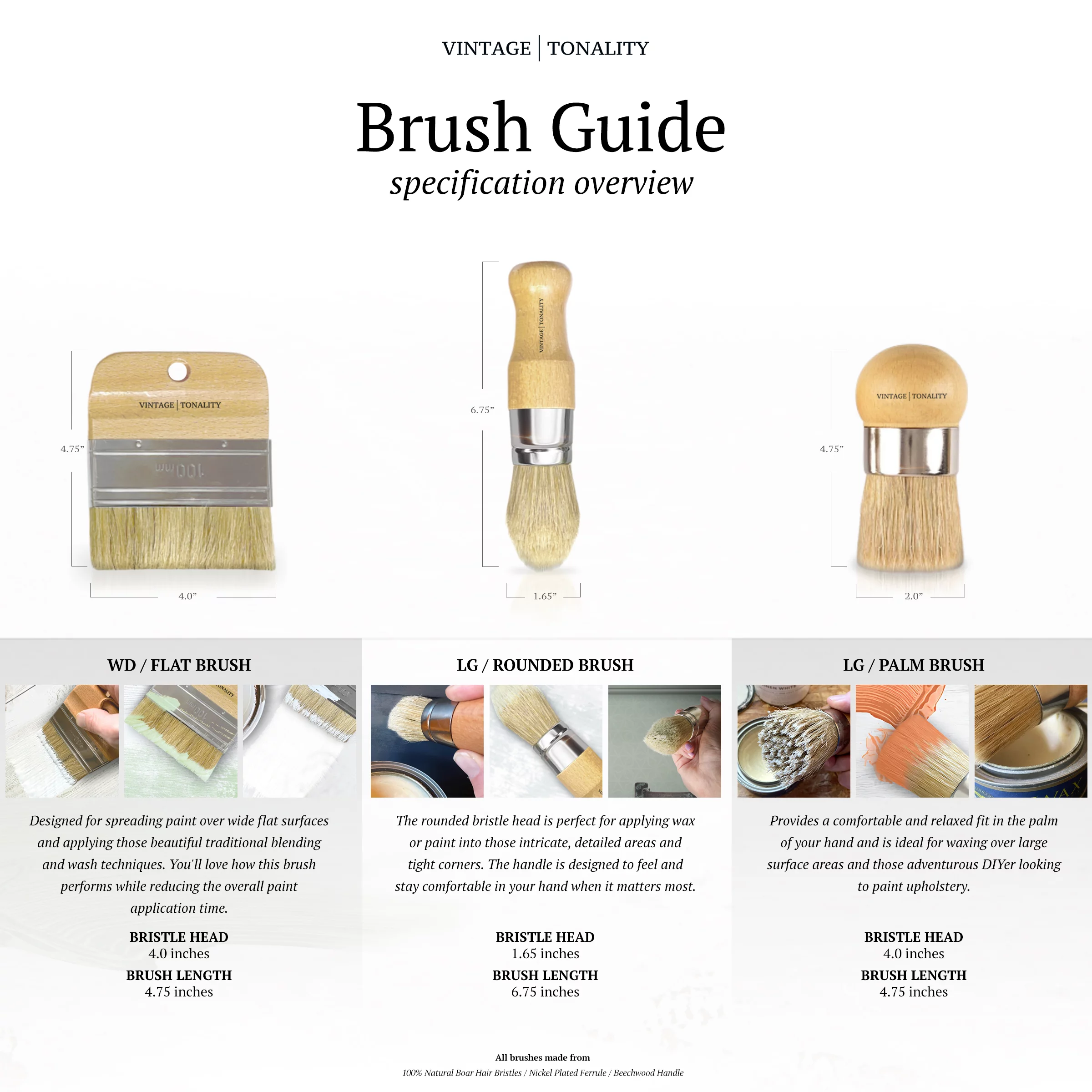 VINTAGE | TONALITY

Brush Guide
specification overview

VINTAGE | TONALITY
100mm
4.75"
4.0"

VINTAGE | TONALITY
6.75"
1.65"

VINTAGE | TONALITY
4.75"
2.0"

WD / FLAT BRUSH

Designed for spreading paint over wide flat surfaces and applying those beautiful traditional blending and wash techniques. You'll love how this brush performs while reducing the overall paint application time.

BRISTLE HEAD
4.0 inches
BRUSH LENGTH
4.75 inches

LG / ROUNDED BRUSH

The rounded bristle head is perfect for applying wax or paint into those intricate, detailed areas and tight corners. The handle is designed to feel and stay comfortable in your hand when it matters most.

BRISTLE HEAD
1.65 inches
BRUSH LENGTH
6.75 inches

LG / PALM BRUSH

Provides a comfortable and relaxed fit in the palm of your hand and is ideal for waxing over large surface areas and those adventurous DIYer looking to paint upholstery.

BRISTLE HEAD
4.0 inches
BRUSH LENGTH
4.75 inches

All brushes made from
100% Natural Boar Hair Bristles / Nickel Plated Ferrule / Beechwood Handle