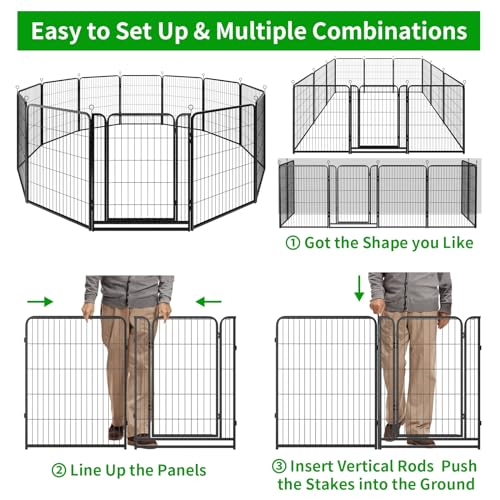 Easy to Set Up & Multiple Combinations

① Got the Shape you Like

② Line Up the Panels

③ Insert Vertical Rods Push the Stakes into the Ground