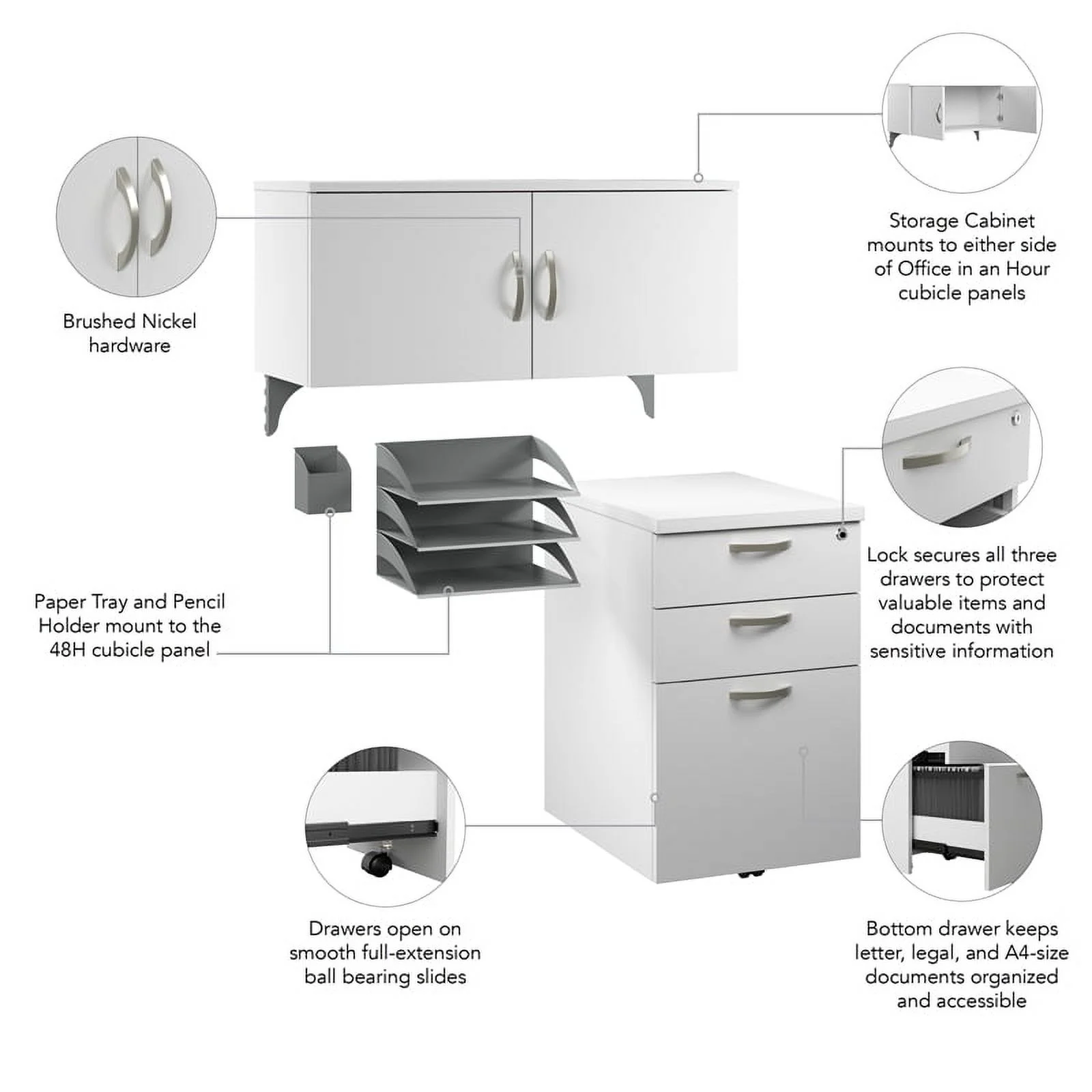 Brushed Nickel hardware

Storage Cabinet mounts to either side of Office in an Hour cubicle panels

Paper Tray and Pencil Holder mount to the 48H cubicle panel

Lock secures all three drawers to protect valuable items and documents with sensitive information

Drawers open on smooth full-extension ball bearing slides

Bottom drawer keeps letter, legal, and A4-size documents organized and accessible