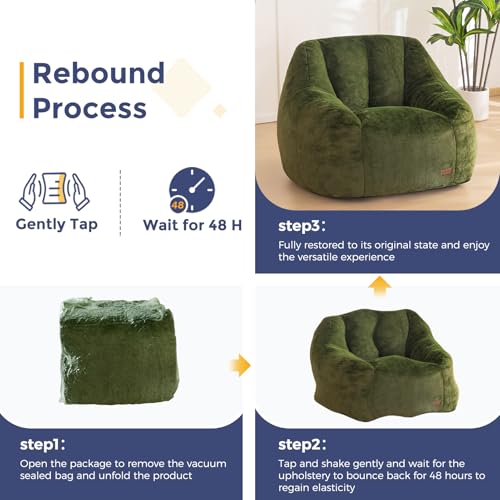 Rebound Process

Gently Tap

48

Wait for 48 H

step3：
Fully restored to its original state and enjoy the versatile experience

step1：
Open the package to remove the vacuum sealed bag and unfold the product

step2：
Tap and shake gently and wait for the upholstery to bounce back for 48 hours to regain elasticity