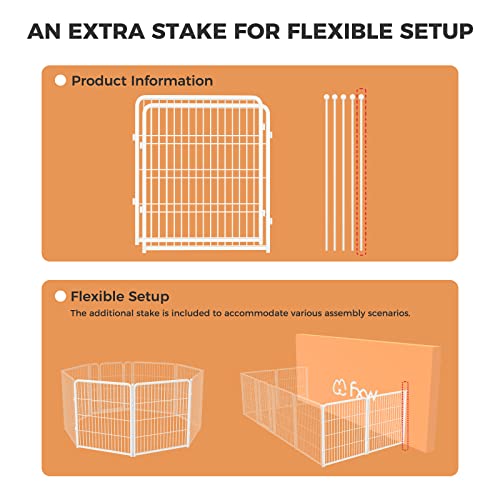 AN EXTRA STAKE FOR FLEXIBLE SETUP

Product Information

Flexible Setup

The additional stake is included to accommodate various assembly scenarios.

FXW