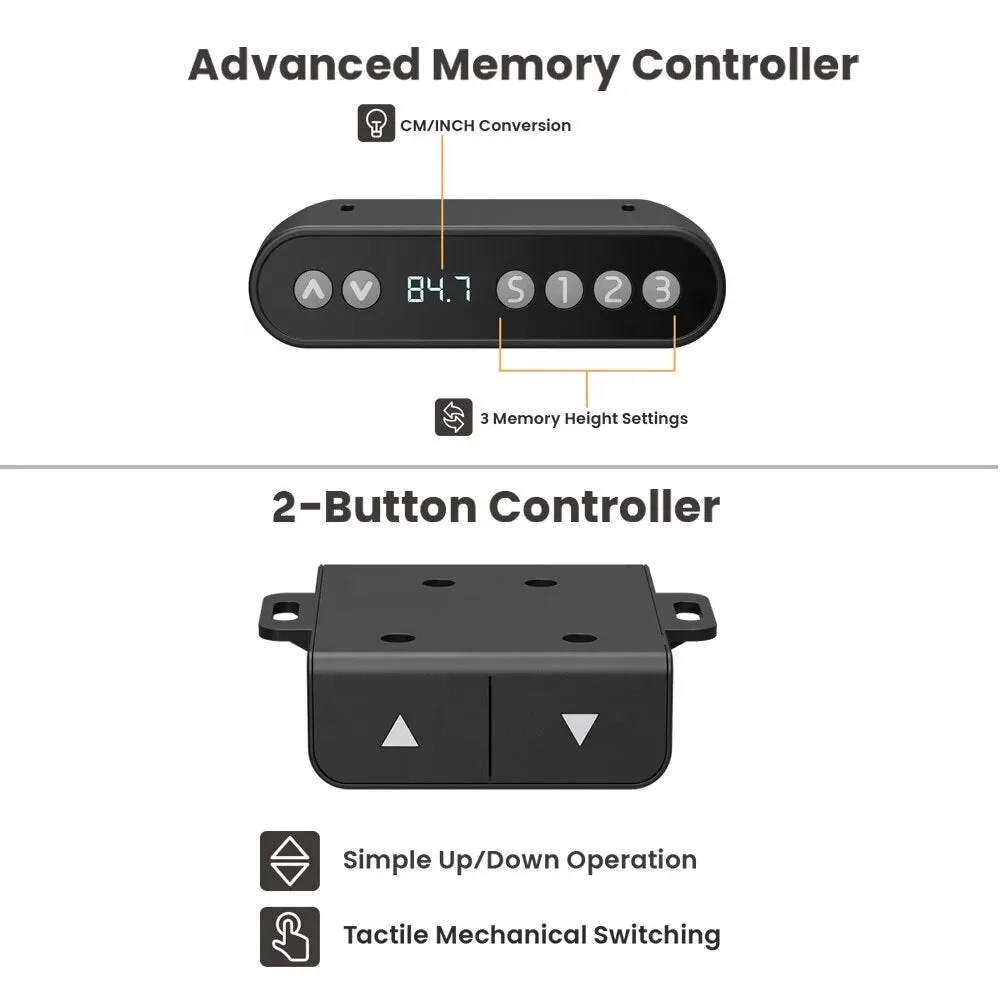 Advanced Memory Controller

CM/INCH Conversion

84.7

S 1 2 3

3 Memory Height Settings

2-Button Controller

Simple Up/Down Operation

Tactile Mechanical Switching