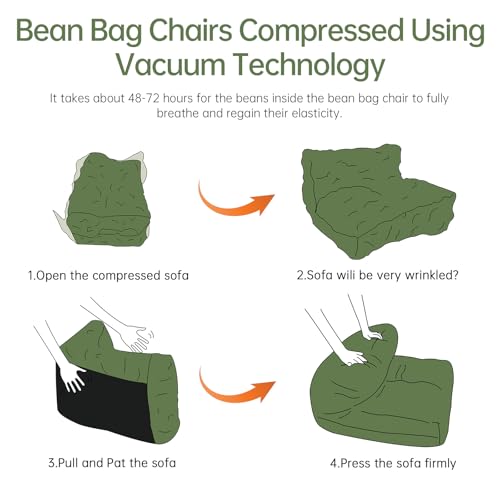 Bean Bag Chairs Compressed Using Vacuum Technology

It takes about 48-72 hours for the beans inside the bean bag chair to fully breathe and regain their elasticity.

1.Open the compressed sofa

2.Sofa wili be very wrinkled?

3.Pull and Pat the sofa

4.Press the sofa firmly