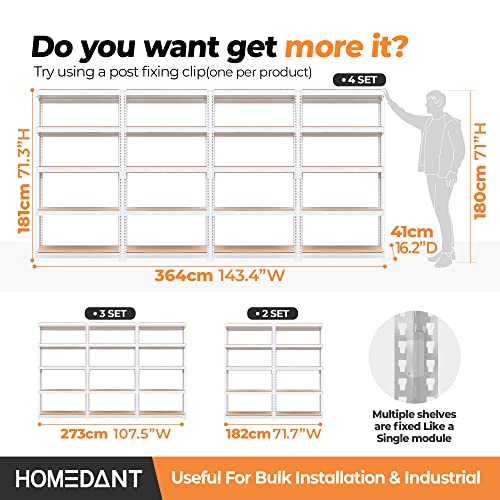 Do you want get more it?

Try using a post fixing clip(one per product)

• 4 SET

181cm 71.3"H

180cm 71"H

41cm 16.2"D

364cm 143.4"W

• 3 SET

• 2 SET

273cm 107.5"W

182cm 71.7"W

Multiple shelves are fixed Like a Single module

HOMEDANT

Useful For Bulk Installation & Industrial