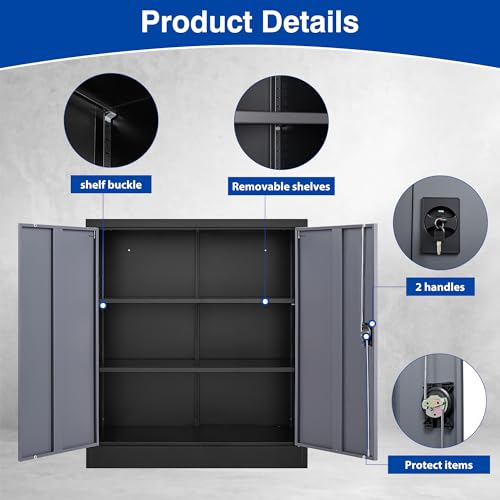 Product Details

shelf buckle

Removable shelves

2 handles

Protect items