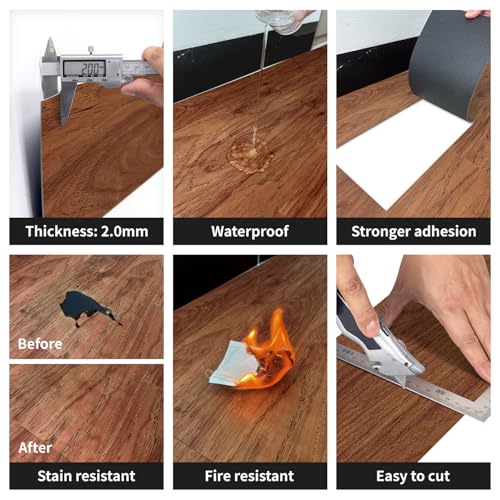 2.00

Thickness: 2.0mm

Waterproof

Stronger adhesion

Before

After

Stain resistant

Fire resistant

Easy to cut