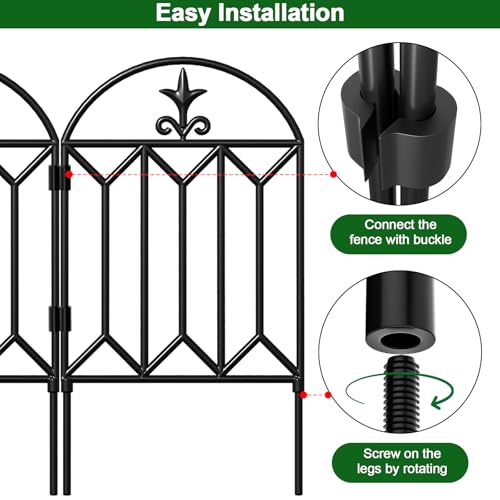 Easy Installation

Connect the fence with buckle

Screw on the legs by rotating