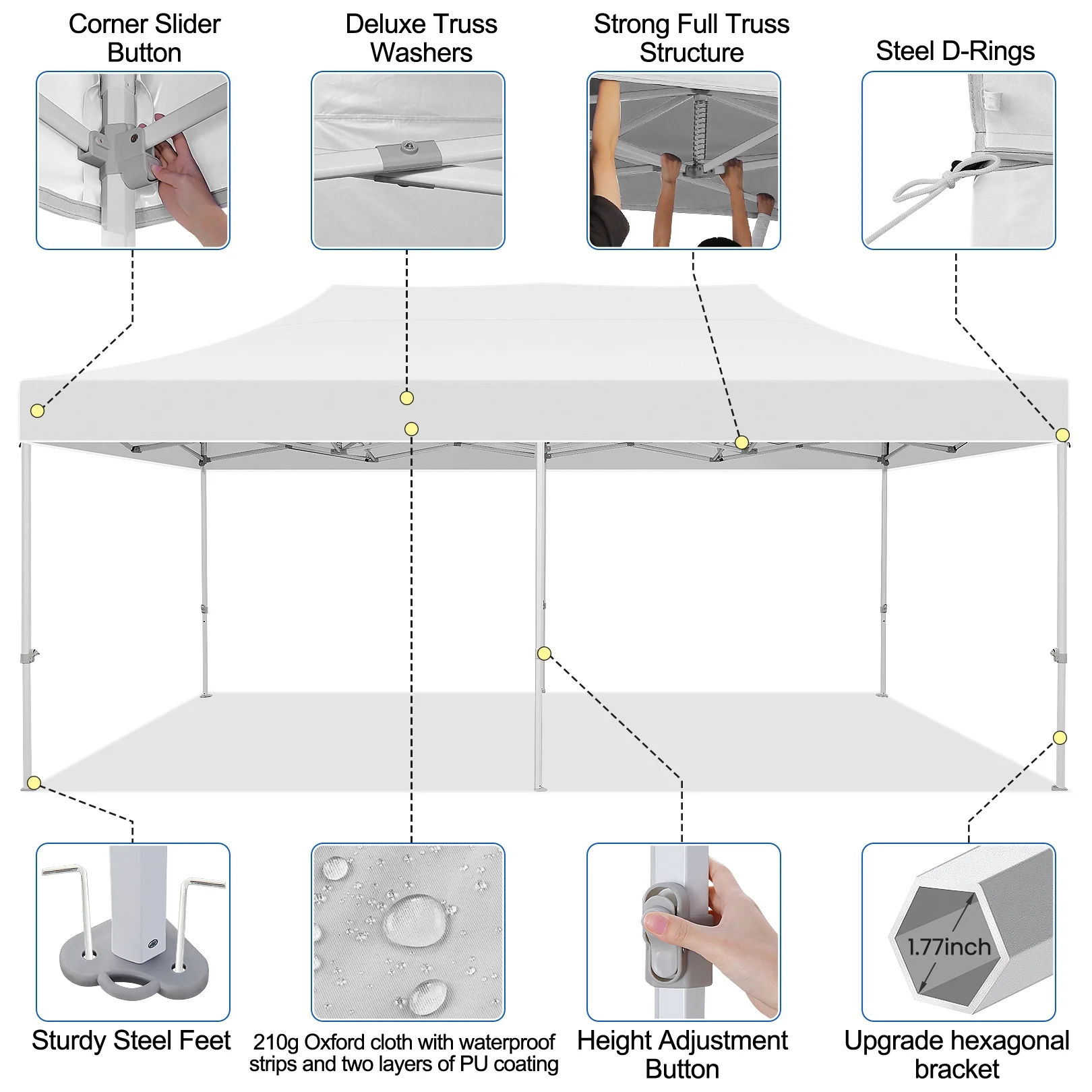 Corner Slider Button

Deluxe Truss Washers

Strong Full Truss Structure

Steel D-Rings

1.77inch

Sturdy Steel Feet

210g Oxford cloth with waterproof strips and two layers of PU coating

Height Adjustment Button

Upgrade hexagonal bracket